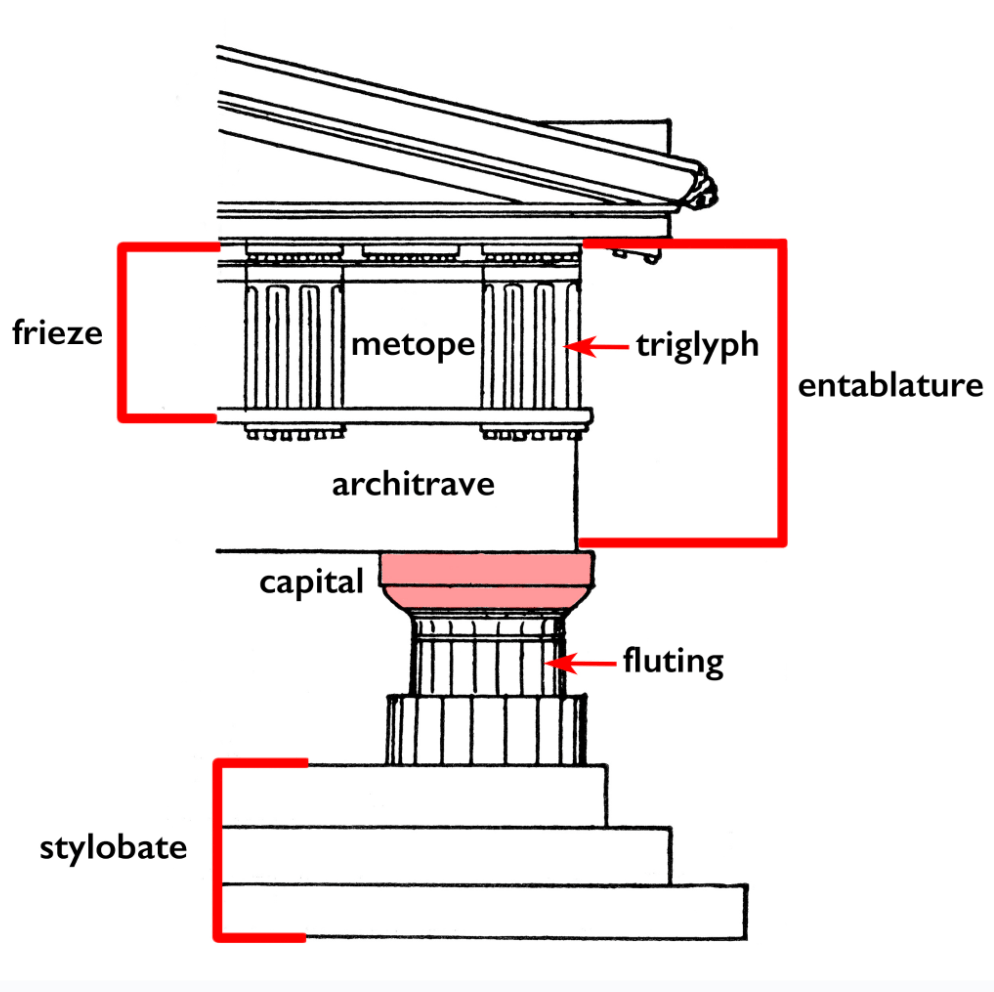 frieze

metope

triglyph

entablature

architrave

capital

fluting

stylobate